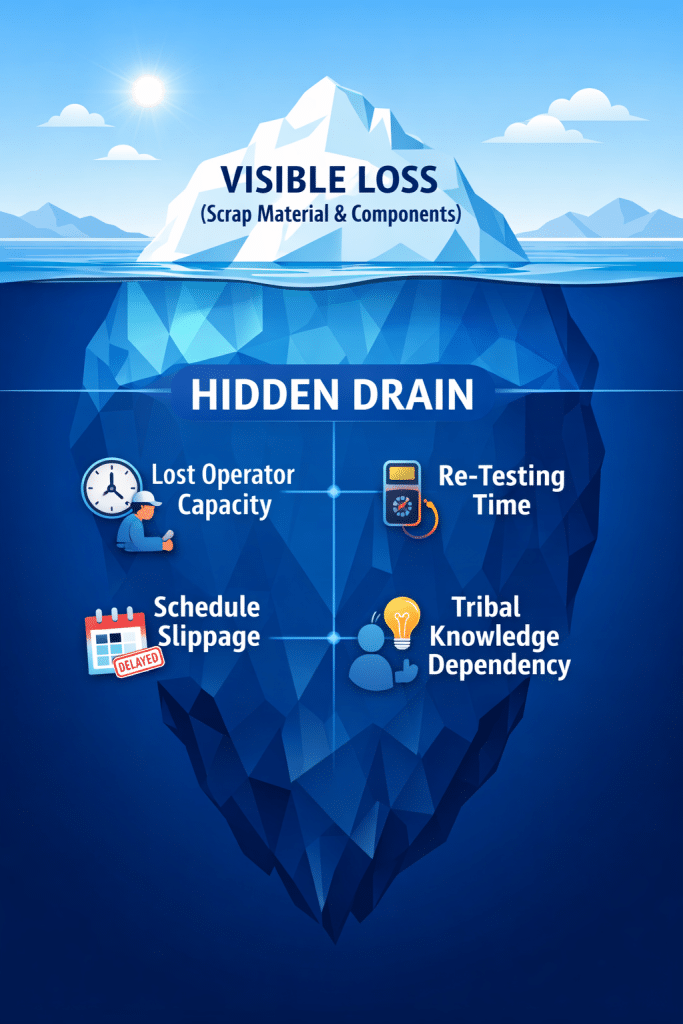 VISIBLE LOSS
(Scrap Material & Components)

HIDDEN DRAIN

Lost Operator Capacity

Re-Testing Time

Schedule Slippage

DELAYED

Tribal Knowledge Dependency